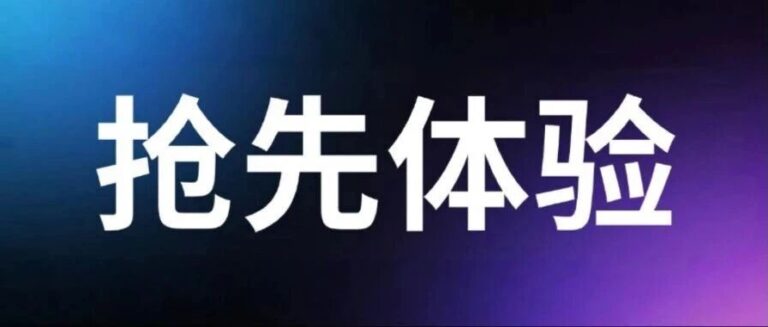 抢先体验